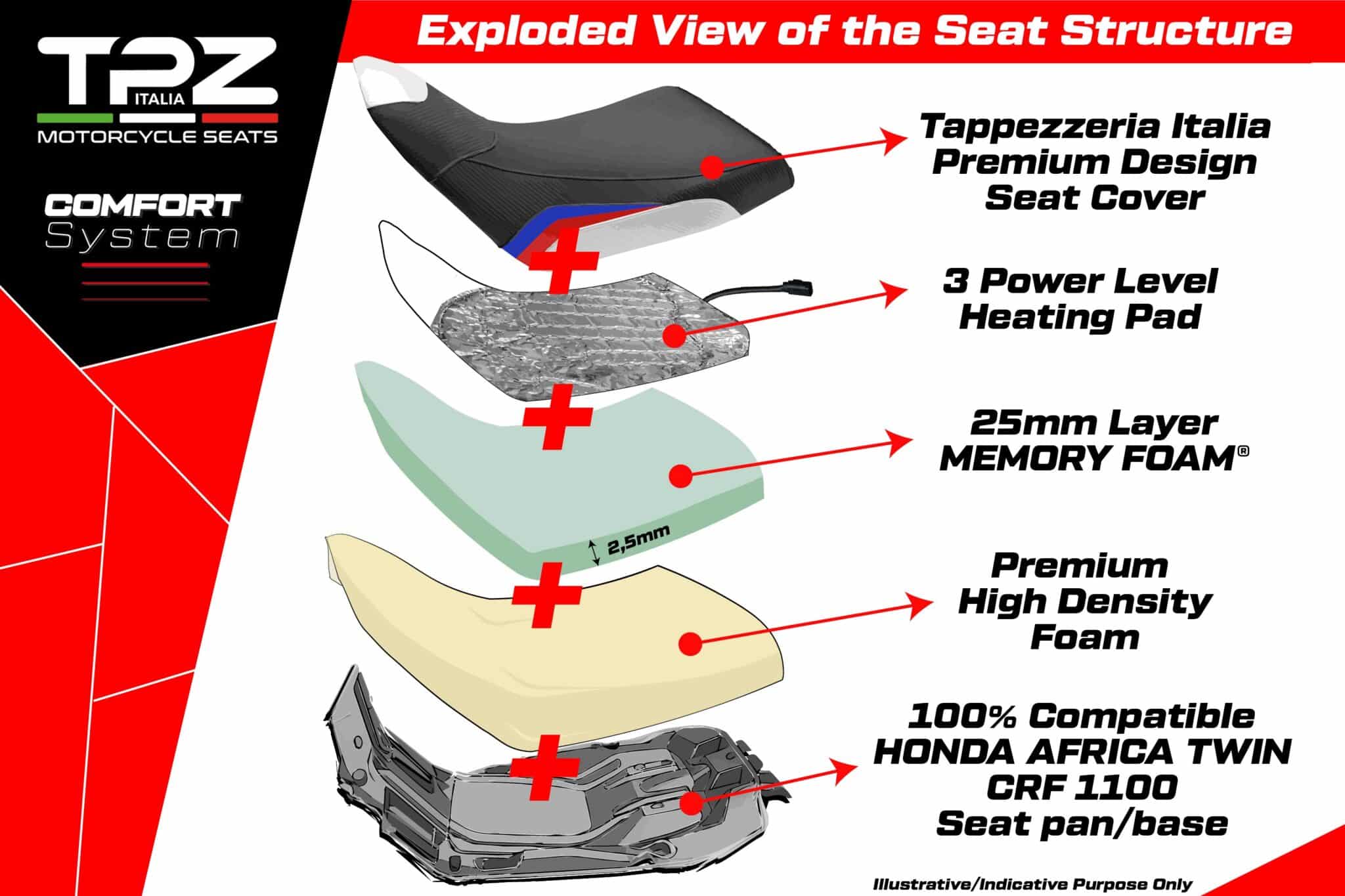 TPZ
ITALIA
MOTORCYCLE SEATS

COMFORT
System

Exploded View of the Seat Structure

Tappezzeria Italia Premium Design Seat Cover

3 Power Level Heating Pad

25mm Layer MEMORY FOAM®

2,5mm

Premium High Density Foam

100% Compatible HONDA AFRICA TWIN CRF 1100 Seat pan/base

Illustrative/Indicative Purpose Only