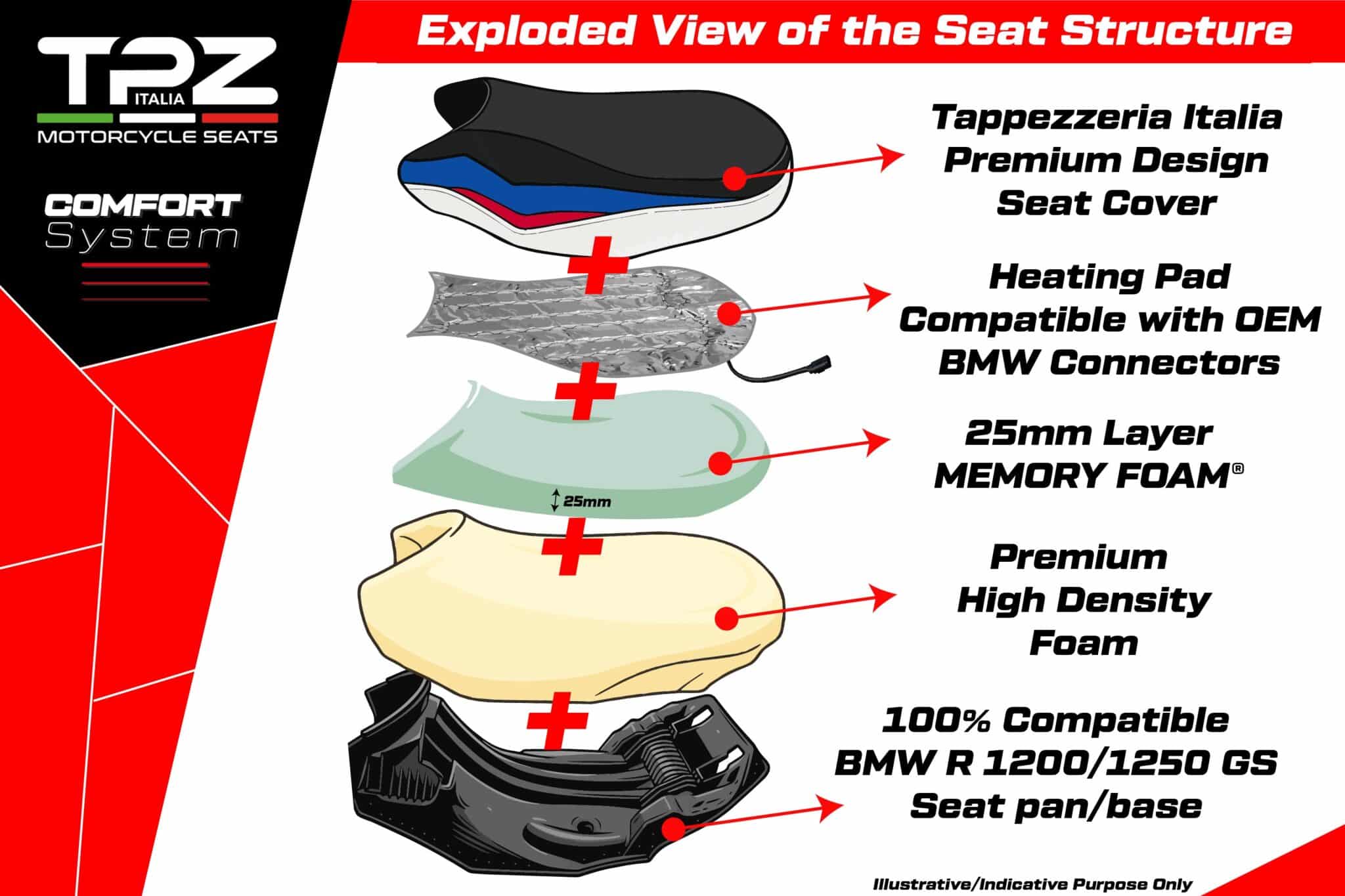 TPZ
ITALIA
MOTORCYCLE SEATS

COMFORT
System

Exploded View of the Seat Structure

Tappezzeria Italia
Premium Design
Seat Cover

Heating Pad
Compatible with OEM
BMW Connectors

25mm Layer
MEMORY FOAM®

25mm

Premium
High Density
Foam

100% Compatible
BMW R 1200/1250 GS
Seat pan/base

Illustrative/Indicative Purpose Only