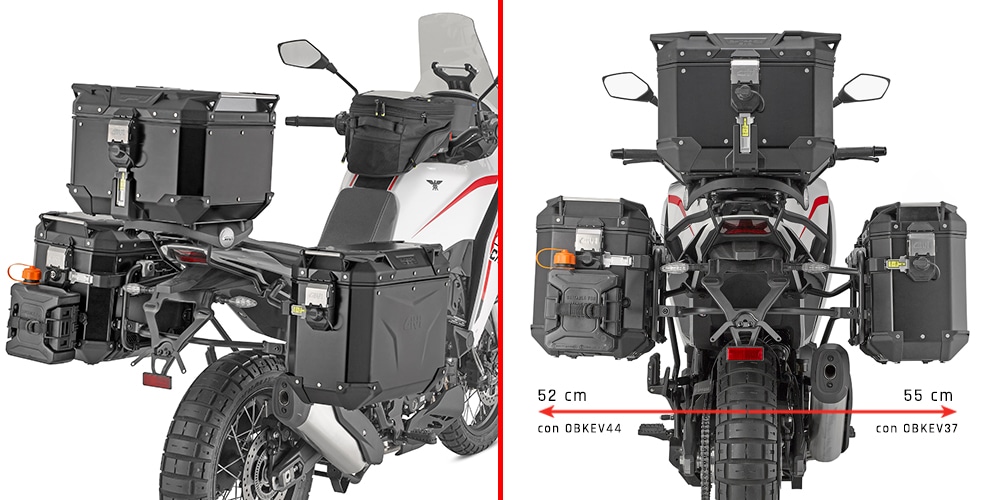 52 cm
con OBKEV44

55 cm
con OBKEV37