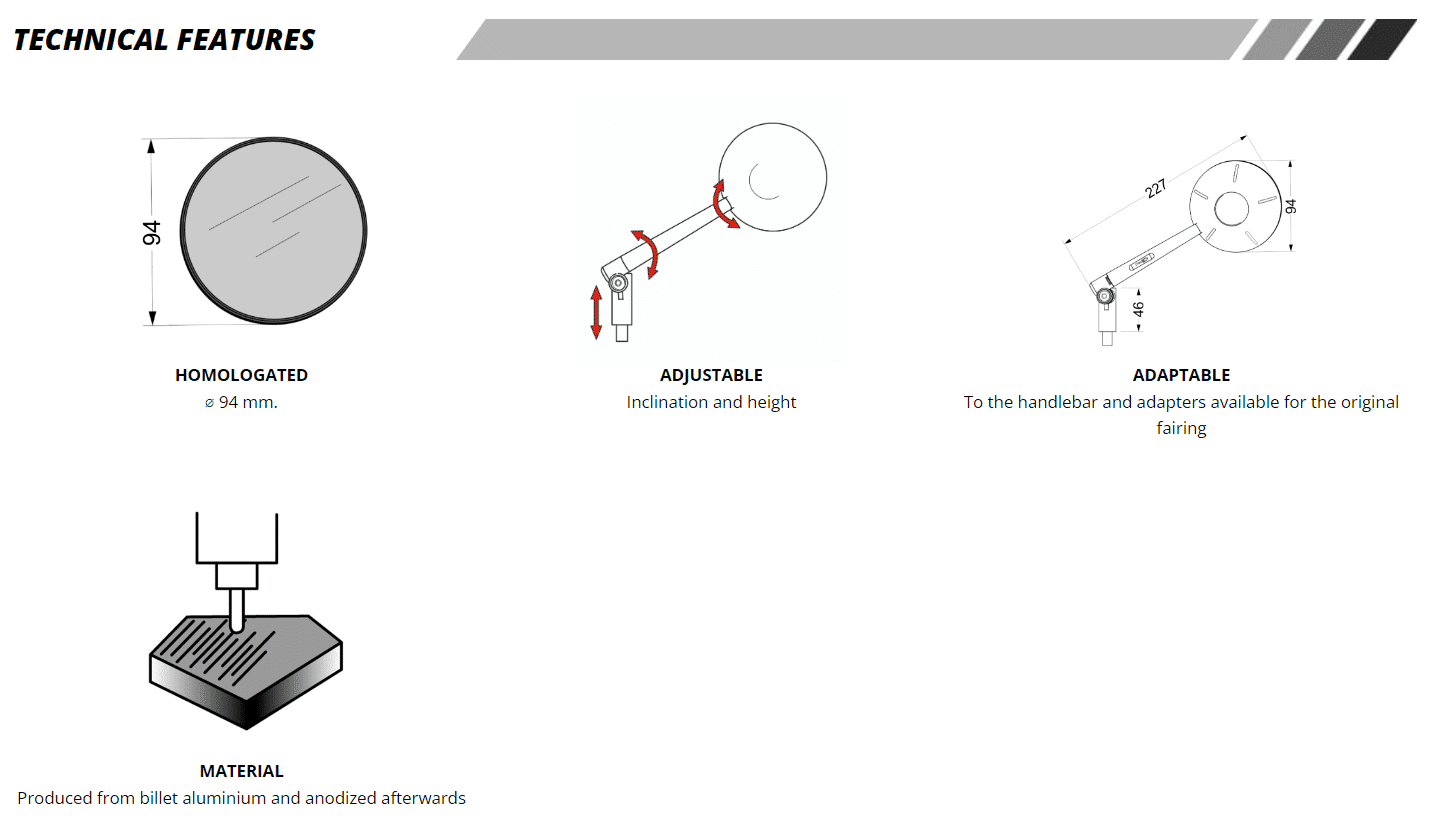 TECHNICAL FEATURES

94

HOMOLOGATED
⌀ 94 mm.

ADJUSTABLE
Inclination and height

227
94
46

ADAPTABLE
To the handlebar and adapters available for the original fairing

MATERIAL
Produced from billet aluminium and anodized afterwards