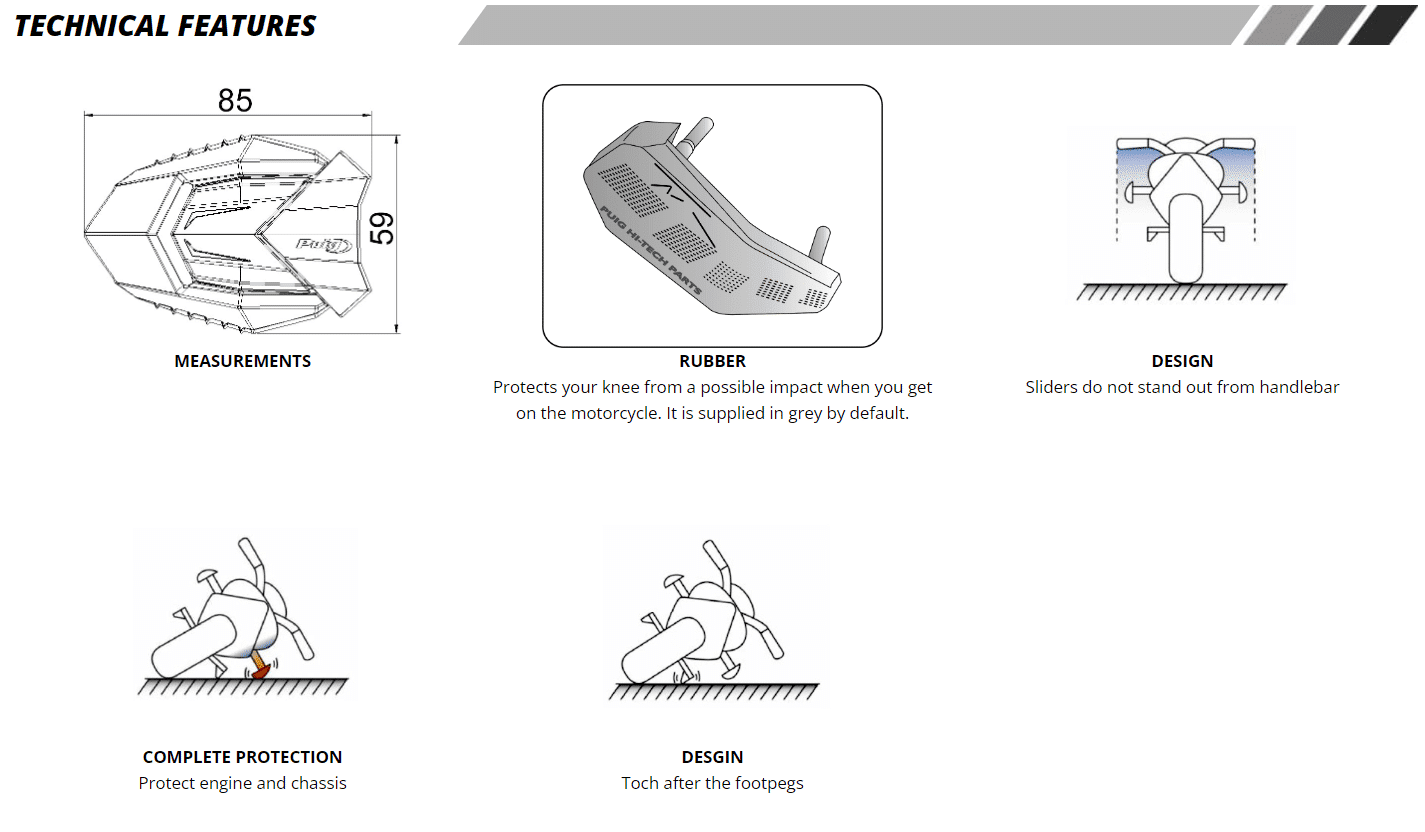 TECHNICAL FEATURES

85

59

Puig

MEASUREMENTS

PUIG HI-TECH PARTS

RUBBER
Protects your knee from a possible impact when you get on the motorcycle. It is supplied in grey by default.

DESIGN
Sliders do not stand out from handlebar

COMPLETE PROTECTION
Protect engine and chassis

DESGIN
Toch after the footpegs