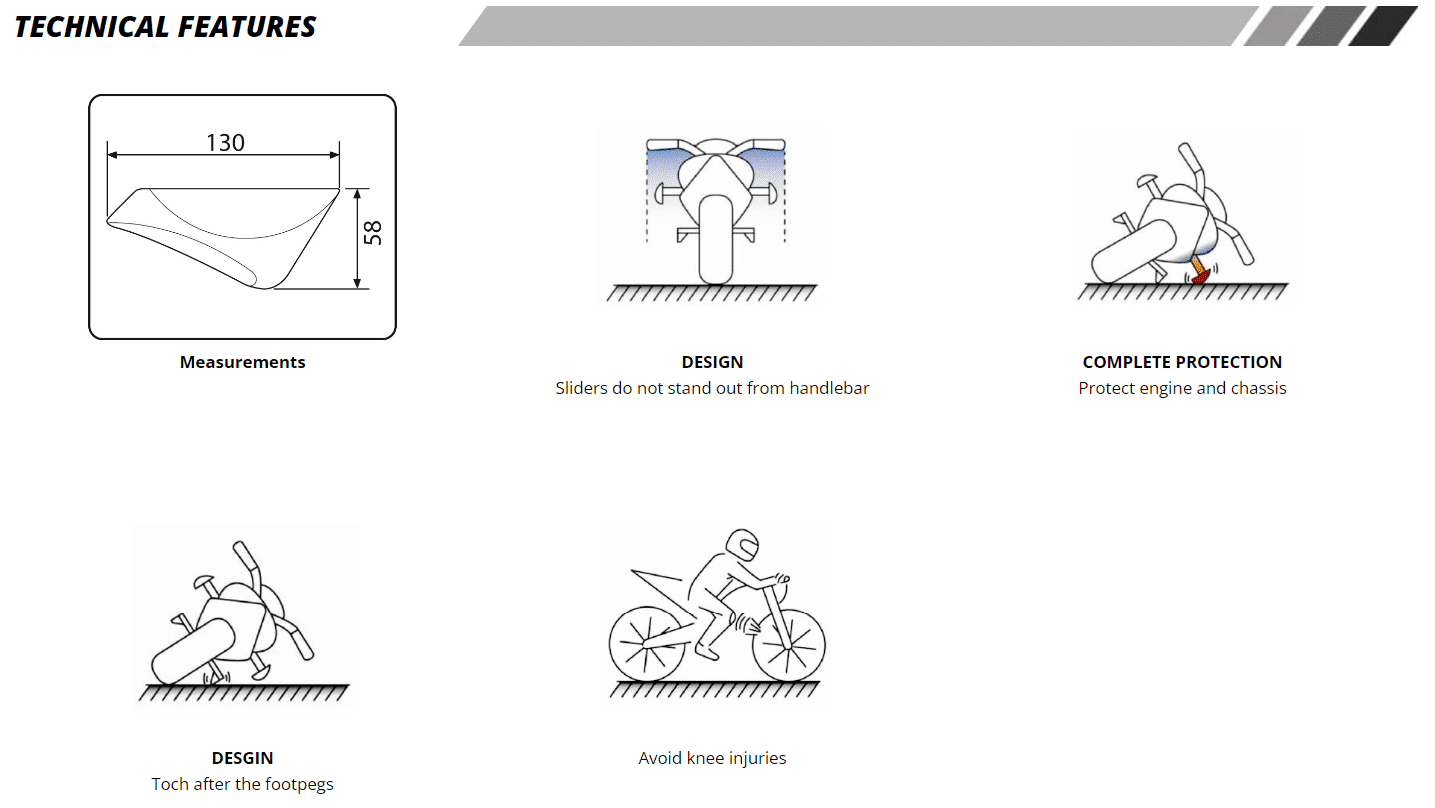 TECHNICAL FEATURES

130

58

Measurements

DESIGN
Sliders do not stand out from handlebar

COMPLETE PROTECTION
Protect engine and chassis

DESGIN
Toch after the footpegs

Avoid knee injuries